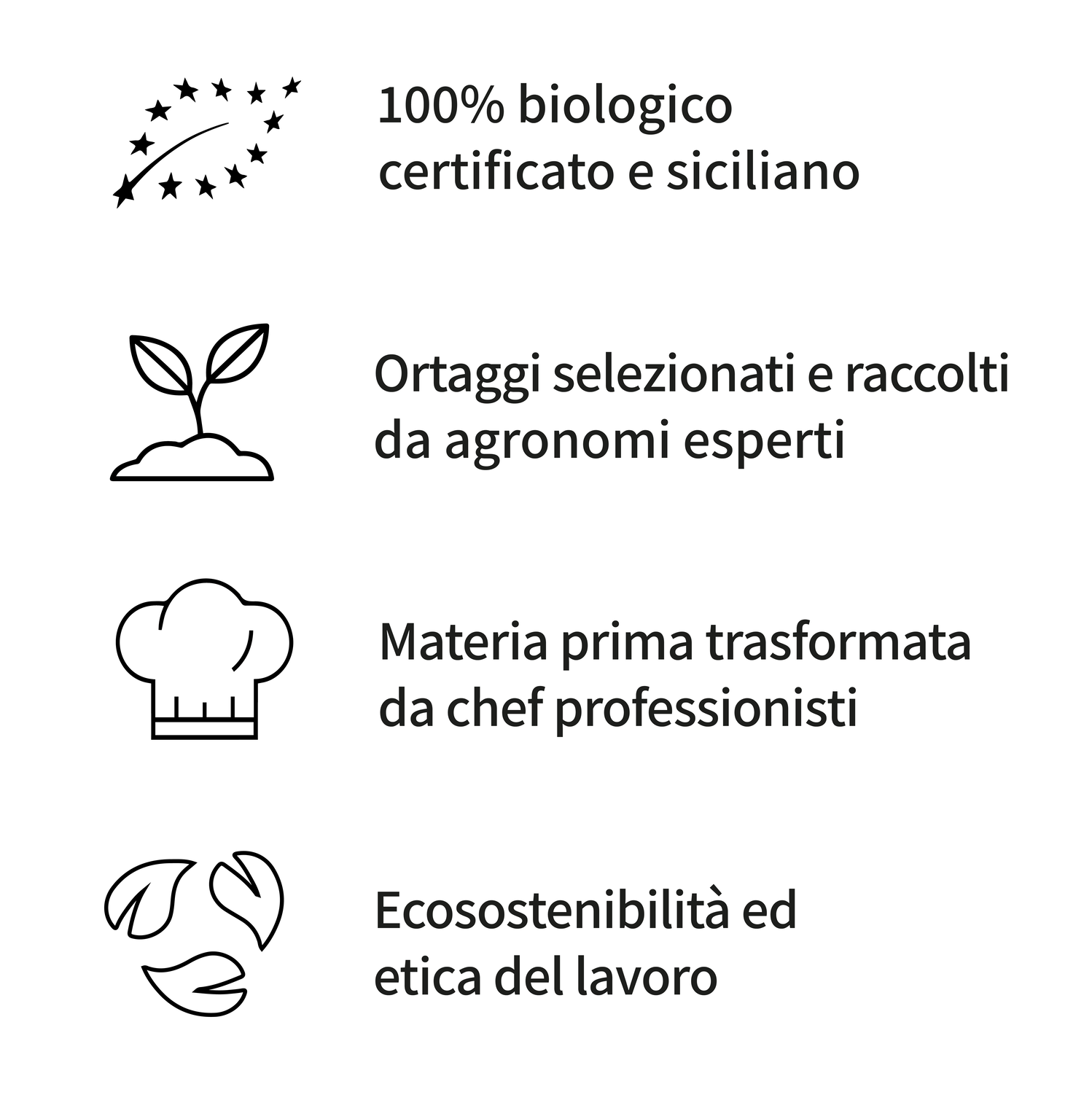 100% biologico
certificato e siciliano

Ortaggi selezionati e raccolti
da agronomi esperti

Materia prima trasformata
da chef professionisti

Ecosostenibilità ed
etica del lavoro